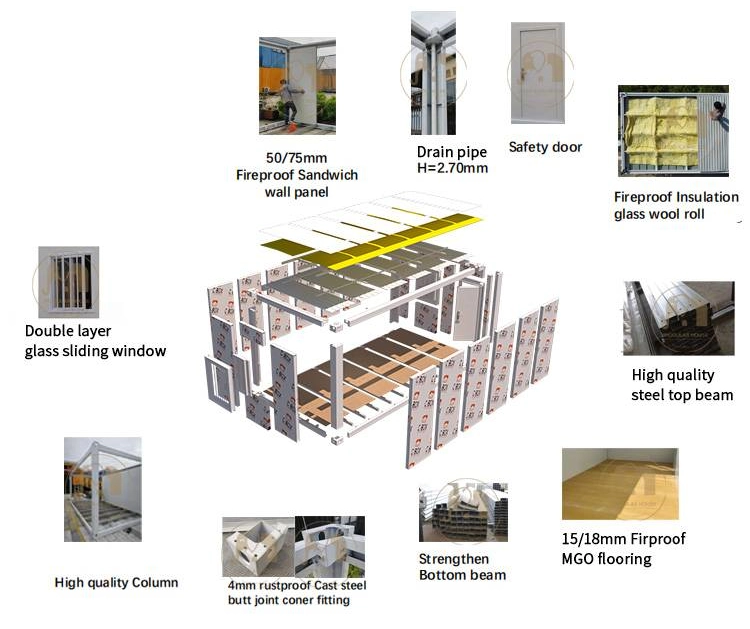 50/75mm
Fireproof Sandwich
wall panel

Drain pipe
H=2.70mm

Safety door

Fireproof Insulation
glass wool roll

Double layer
glass sliding window

High quality
steel top beam

High quality Column

4mm rustproof Cast steel
butt joint coner fitting

Strengthen
Bottom beam

15/18mm Firproof
MGO flooring