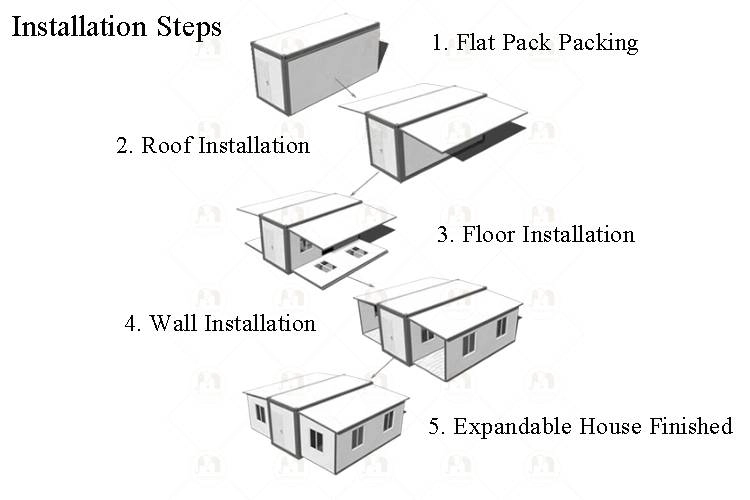 Installation Steps

1. Flat Pack Packing

2. Roof Installation

3. Floor Installation

4. Wall Installation

5. Expandable House Finished